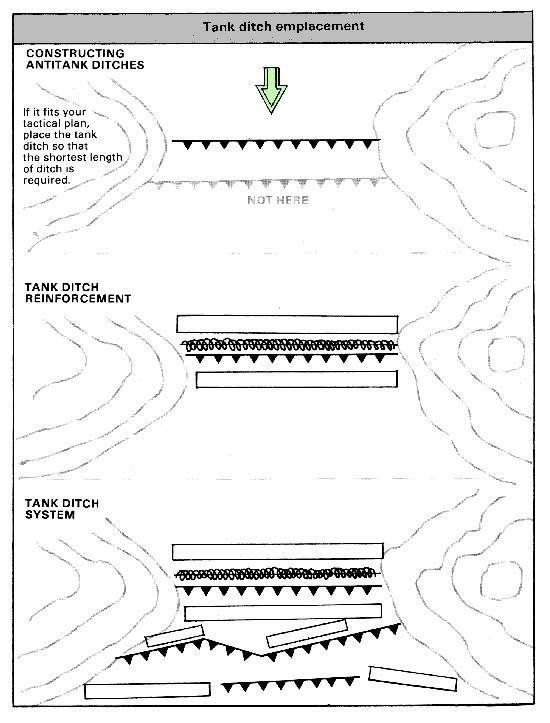 Tank ditch emplacement

CONSTRUCTING ANTITANK DITCHES

If it fits your tactical plan, place the tank ditch so that the shortest length of ditch is required.

NOT HERE

TANK DITCH REINFORCEMENT

TANK DITCH SYSTEM